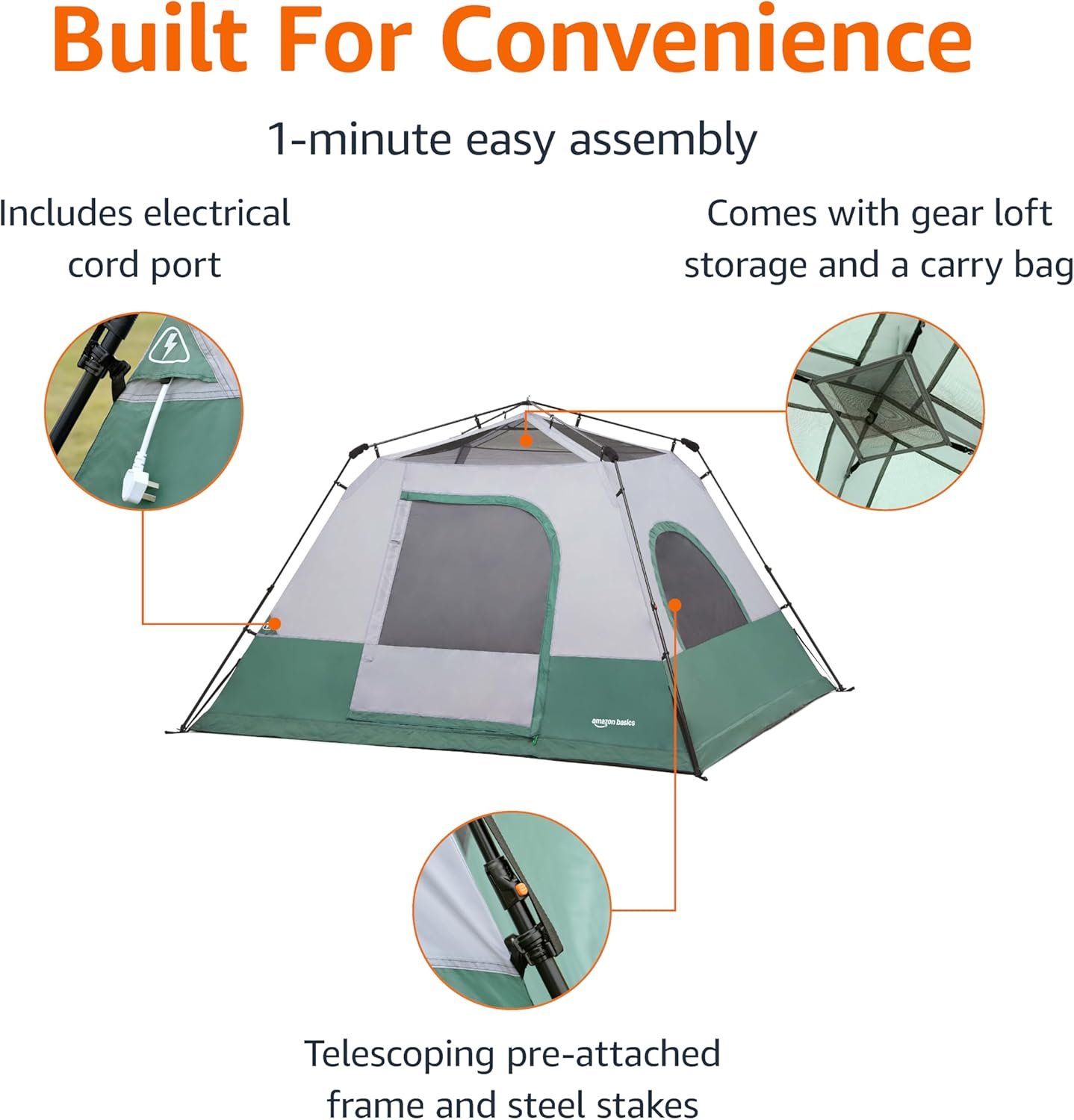 Built For Convenience

1-minute easy assembly

Includes electrical cord port

Comes with gear loft storage and a carry bag

amazon basics

Telescoping pre-attached frame and steel stakes