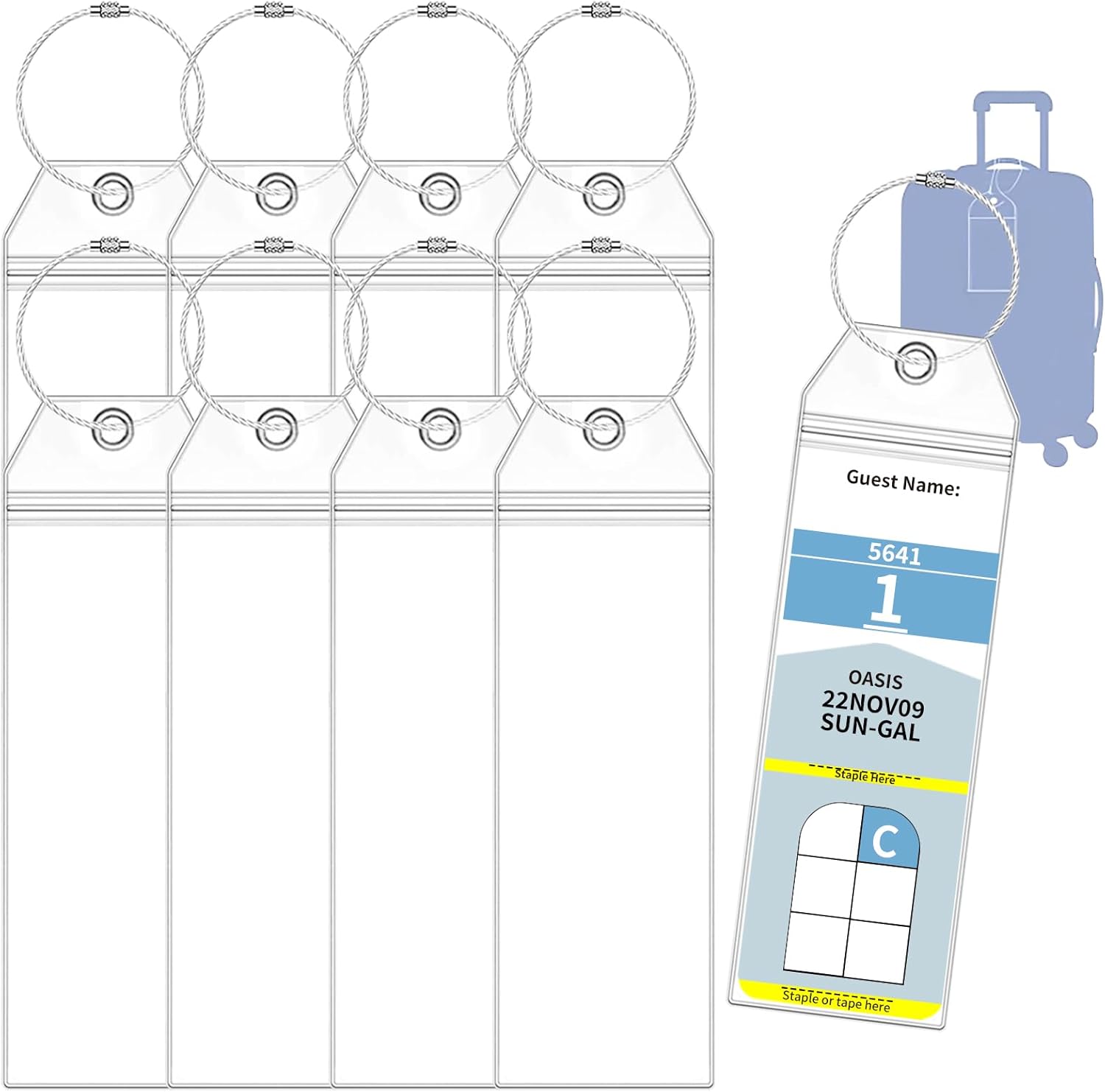 Guest Name:

5641

1

OASIS
22NOV09
SUN-GAL

Staple Here

C

Staple or tape here