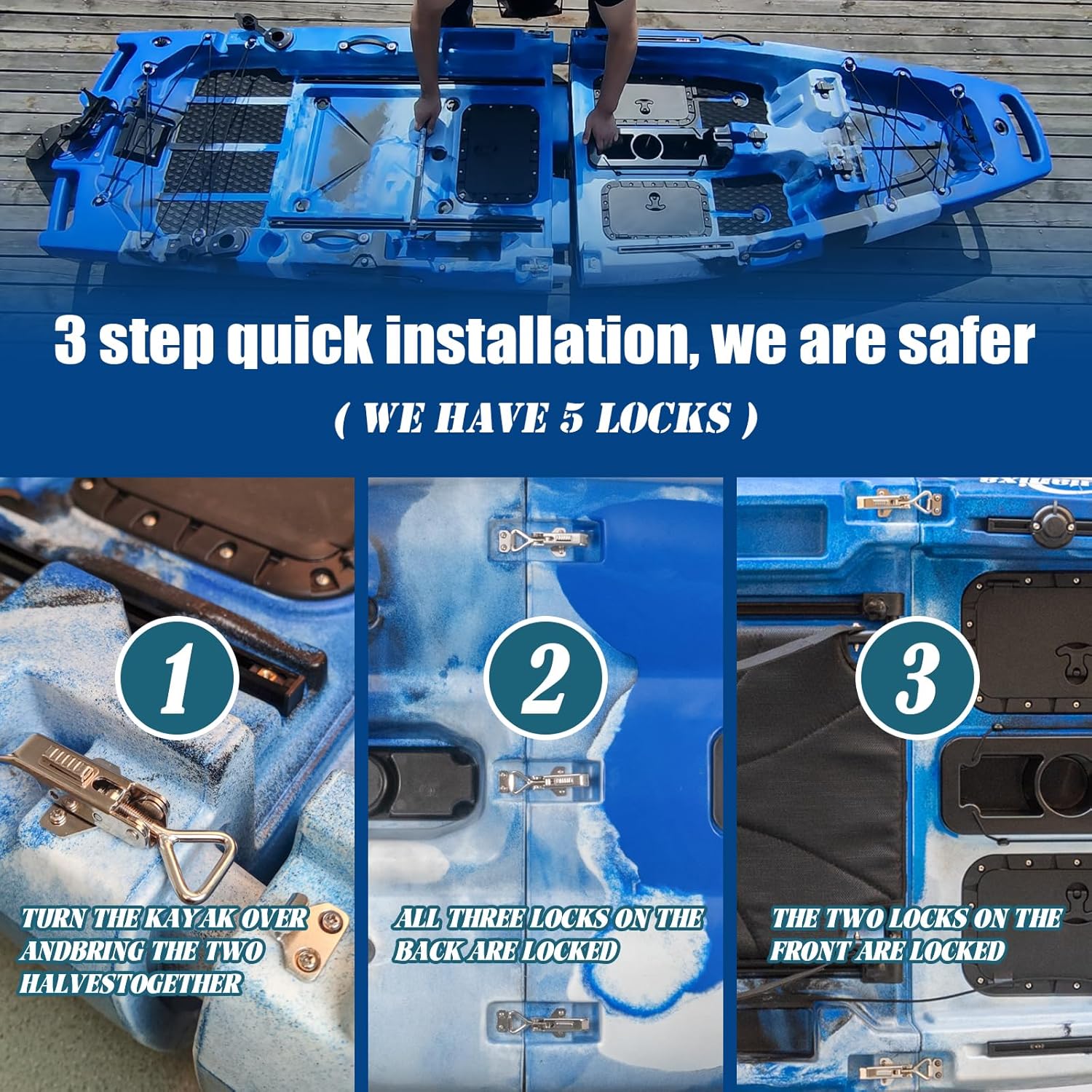 3 step quick installation, we are safer

( WE HAVE 5 LOCKS )

1

TURN THE KAYAK OVER ANDBRING THE TWO HALVESTOGETHER

2

ALL THREE LOCKS ON THE BACK ARE LOCKED

3

THE TWO LOCKS ON THE FRONT ARE LOCKED