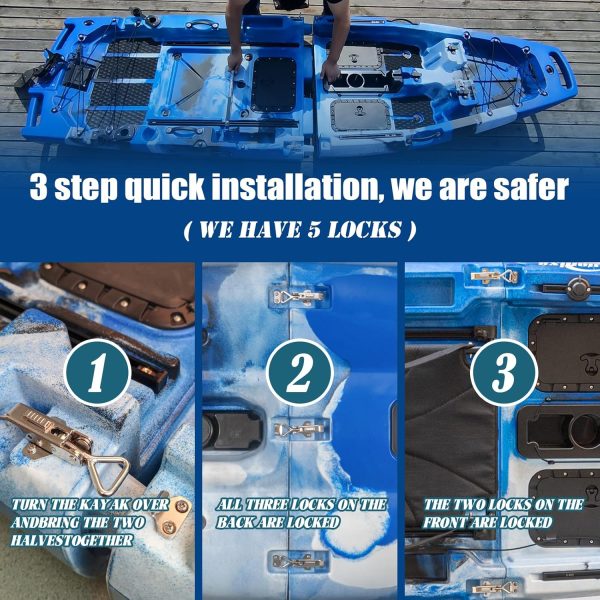 3 step quick installation, we are safer

( WE HAVE 5 LOCKS )

1

TURN THE KAYAK OVER ANDBRING THE TWO HALVESTOGETHER

2

ALL THREE LOCKS ON THE BACK ARE LOCKED

3

THE TWO LOCKS ON THE FRONT ARE LOCKED