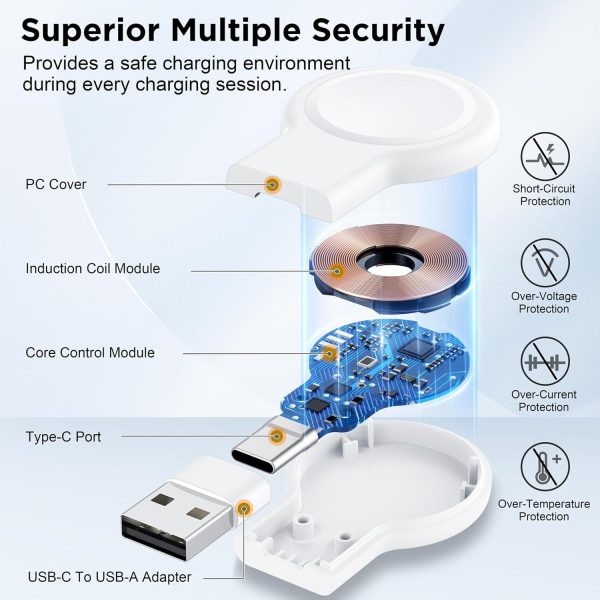 Superior Multiple Security
Provides a safe charging environment during every charging session.

PC Cover

Induction Coil Module

Core Control Module

Type-C Port

USB-C To USB-A Adapter

Short-Circuit Protection

Over-Voltage Protection

Over-Current Protection

Over-Temperature Protection